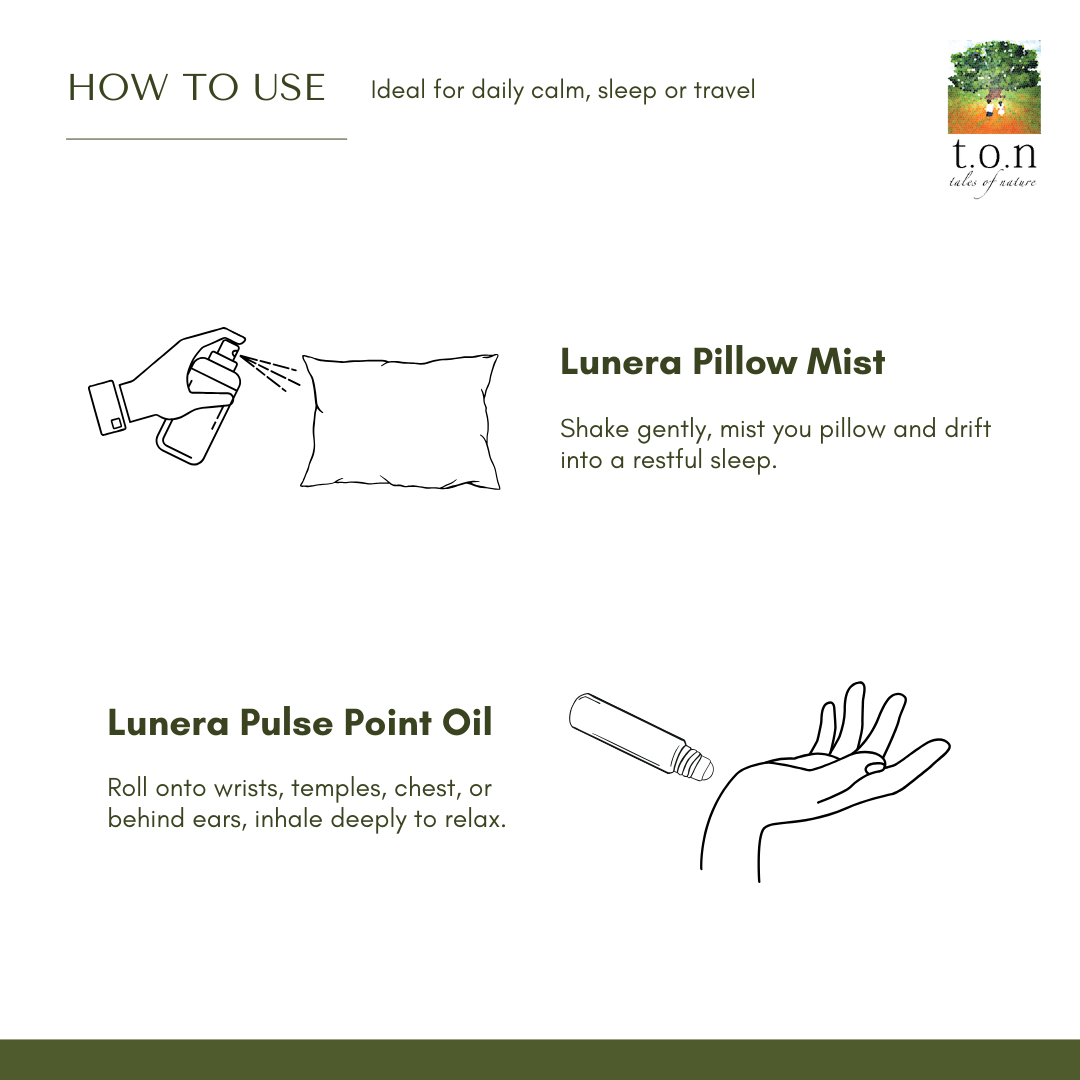 HOW TO USE Ideal for daily calm, sleep or travel

t.o.n
tales of nature

Lunera Pillow Mist

Shake gently, mist you pillow and drift into a restful sleep.

Lunera Pulse Point Oil

Roll onto wrists, temples, chest, or behind ears, inhale deeply to relax.